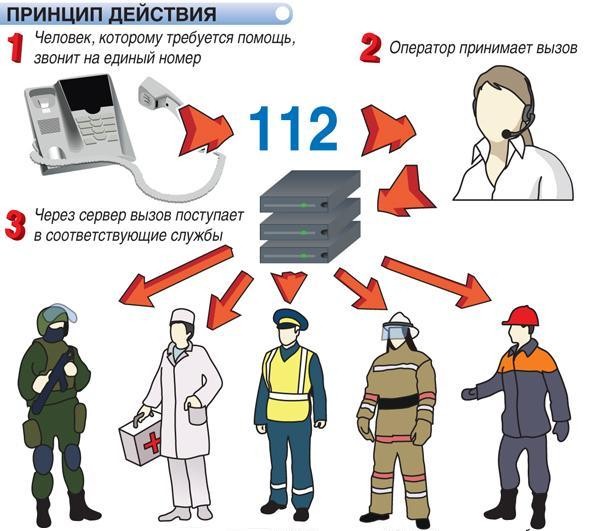 ПРИНЦИП ДЕЙСТВИЯ

1 Человек, которому требуется помощь, звонит на единый номер

2 Оператор принимает вызов

112

3 Через сервер вызов поступает в соответствующие службы